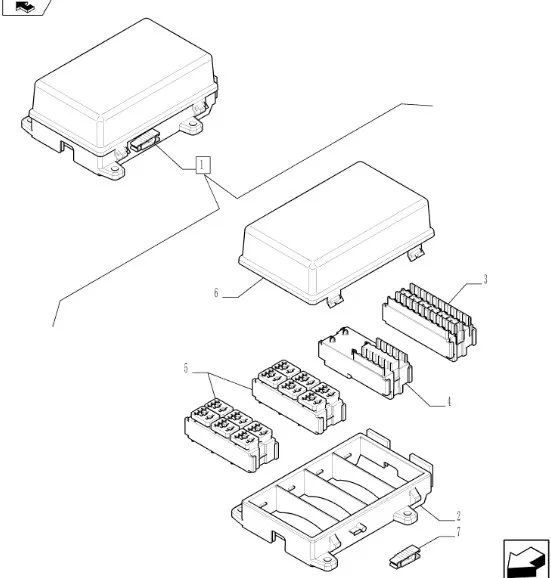 1
6
3
5
4
2
7