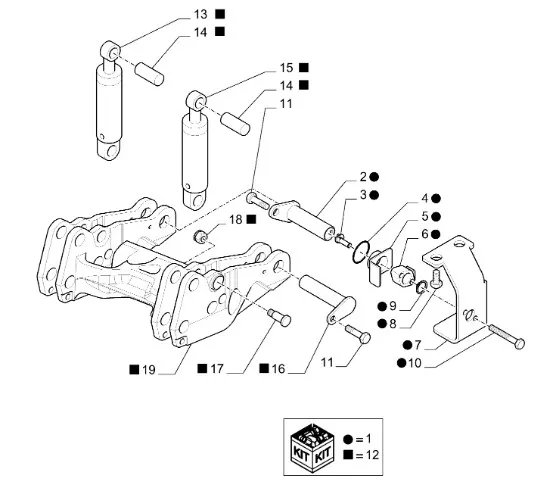 13 ■
14 ■
15 ■
14 ■
11
2 ●
3 ●
4 ●
5 ●
6 ●
18 ■
● 9
● 8
● 7
● 10
■ 19
■ 17
■ 16
11

KIT KIT
● = 1
■ = 12