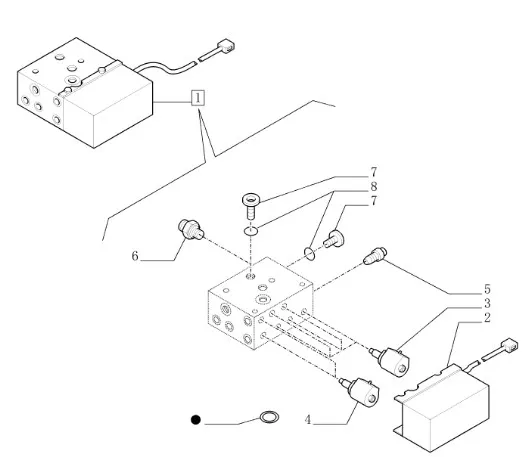 1
7
8
7
6
5
3
2
4