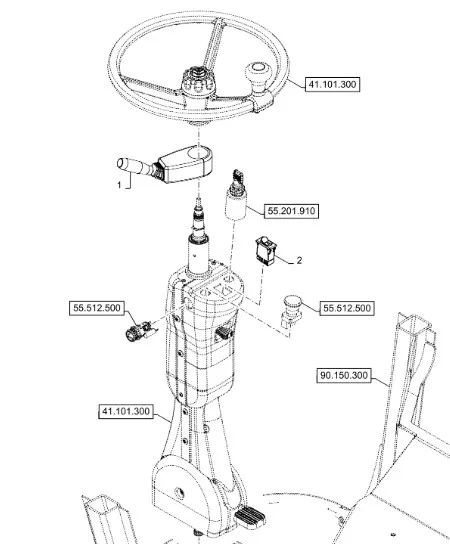 41.101.300

1

55.201.910

2

55.512.500

55.512.500

90.150.300

41.101.300